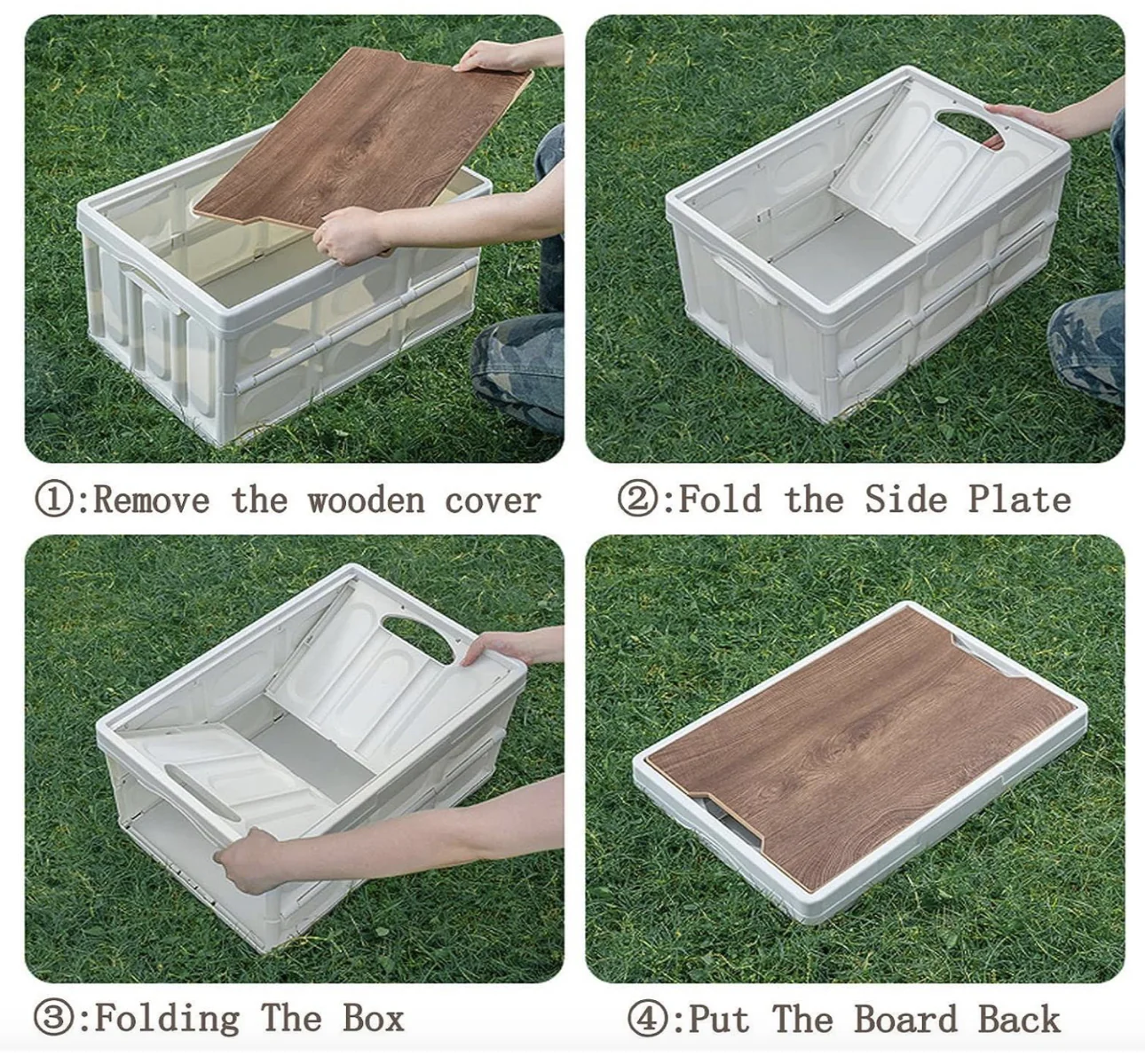 ①:Remove the wooden cover

②:Fold the Side Plate

③:Folding The Box

④:Put The Board Back